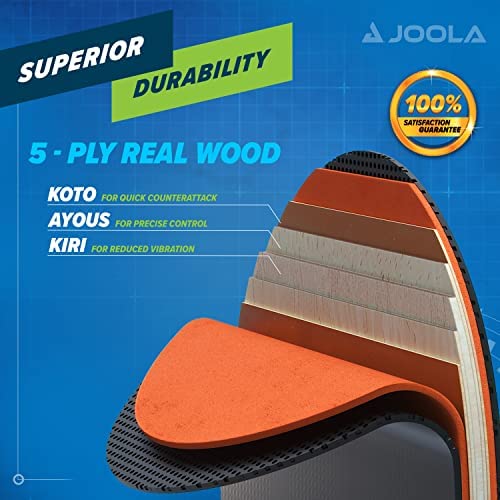 SUPERIOR DURABILITY

JOOLA

100% SATISFACTION GUARANTEE

5 - PLY REAL WOOD

KOTO FOR QUICK COUNTERATTACK

AYOUS FOR PRECISE CONTROL

KIRI FOR REDUCED VIBRATION